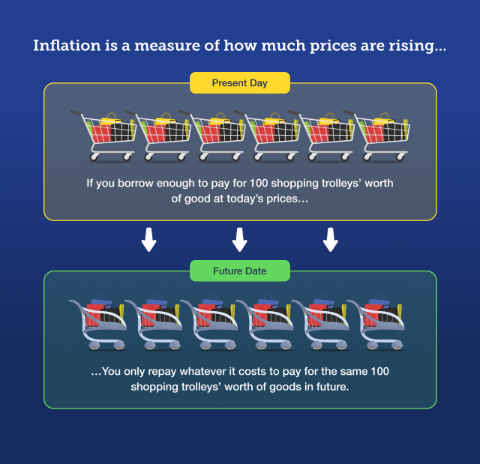 Inflation is a measure of how much prices are rising...

Present Day

If you borrow enough to pay for 100 shopping trolleys' worth of good at today's prices...

Future Date

...You only repay whatever it costs to pay for the same 100 shopping trolleys' worth of goods in future.