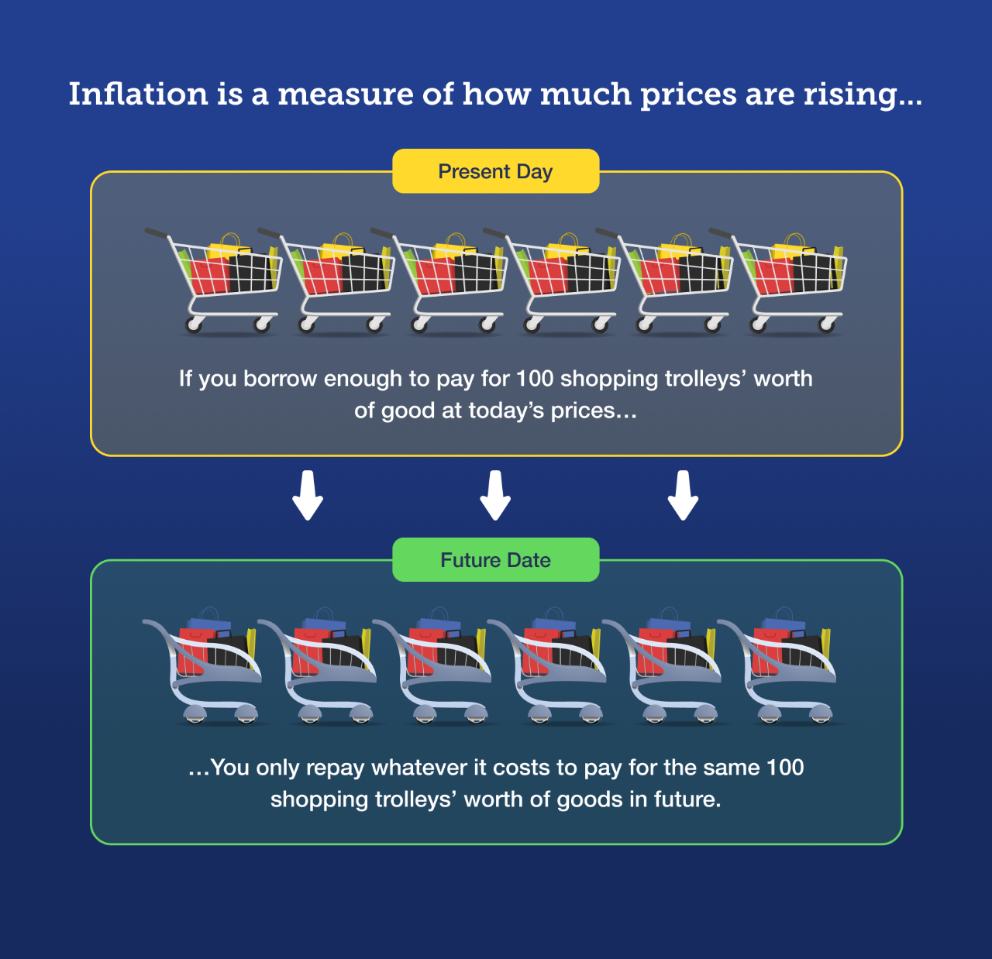 Inflation is a measure of how much prices are rising...

Present Day

If you borrow enough to pay for 100 shopping trolleys' worth of good at today's prices...

Future Date

...You only repay whatever it costs to pay for the same 100 shopping trolleys' worth of goods in future.