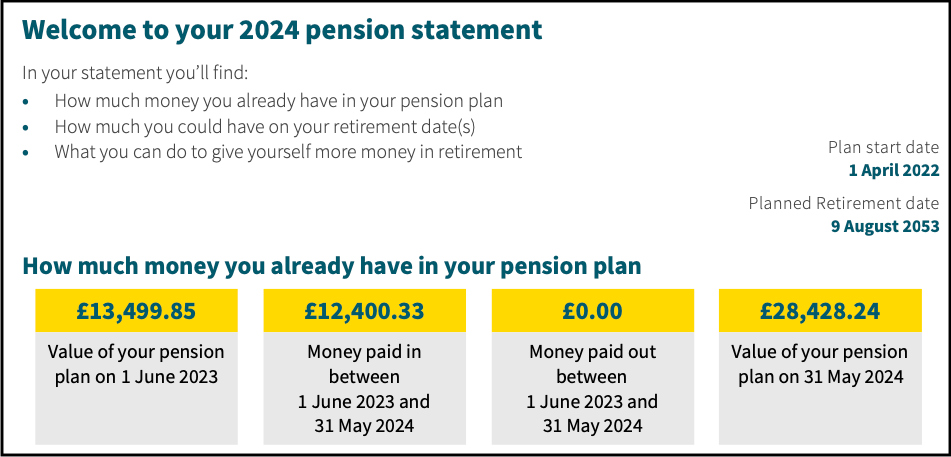 Welcome to your 2024 pension statement

In your statement you'll find:
• How much money you already have in your pension plan
• How much you could have on your retirement date(s)
• What you can do to give yourself more money in retirement

Plan start date
1 April 2022

Planned Retirement date
9 August 2053

How much money you already have in your pension plan

£13,499.85
Value of your pension plan on 1 June 2023

£12,400.33
Money paid in between 1 June 2023 and 31 May 2024

£0.00
Money paid out between 1 June 2023 and 31 May 2024

£28,428.24
Value of your pension plan on 31 May 2024