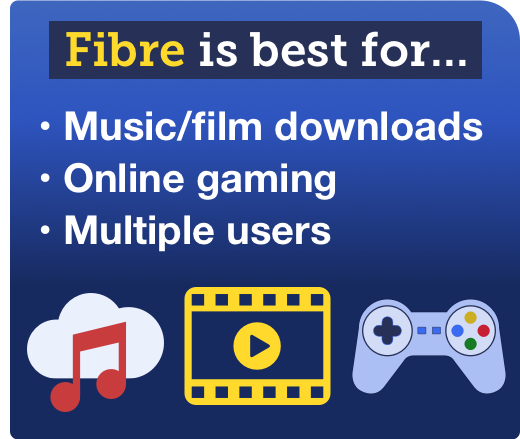 Fibre is best for...

• Music/film downloads
• Online gaming
• Multiple users